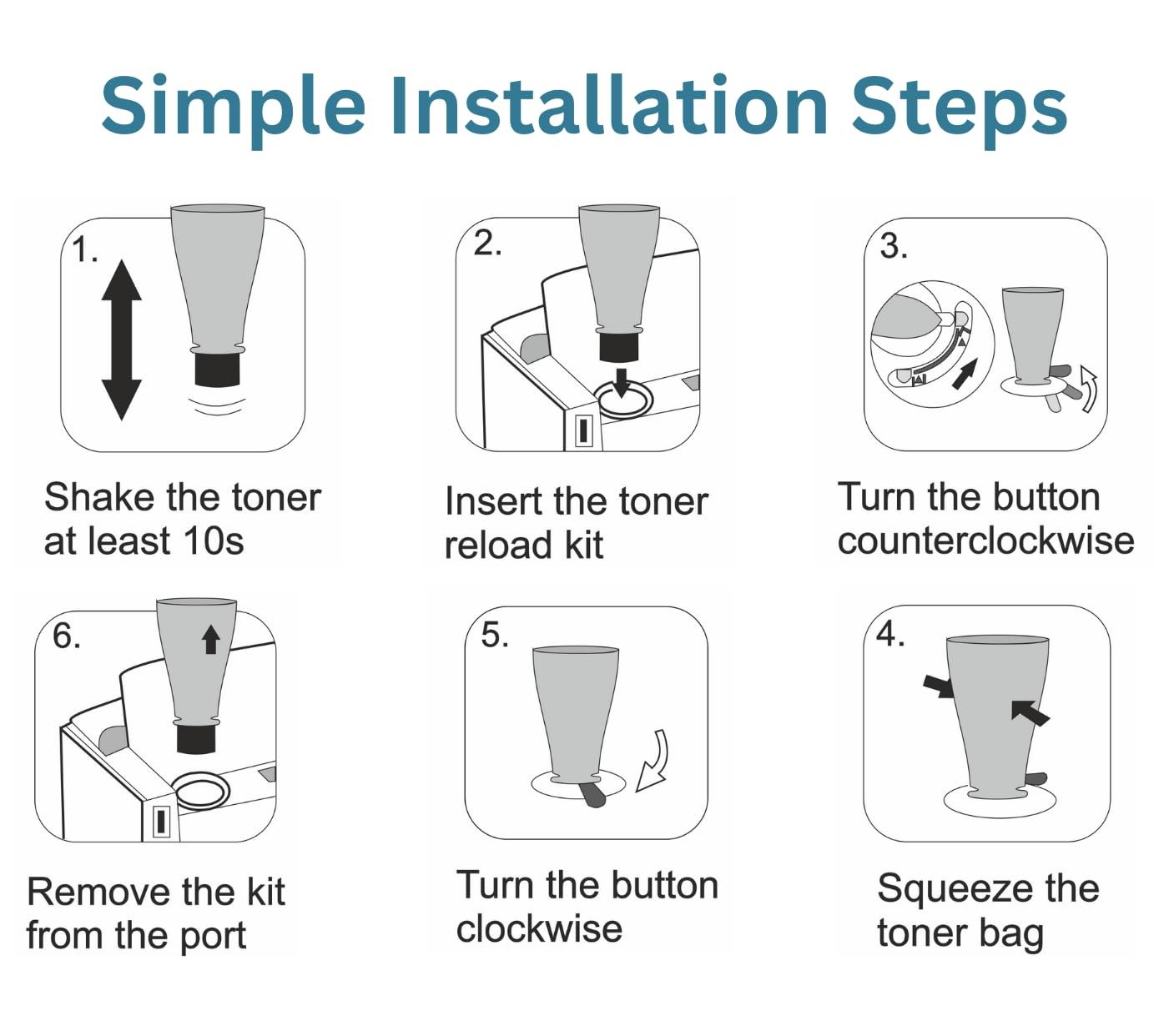 Simple Installation Steps

1.

Shake the toner at least 10s

2.

Insert the toner reload kit

3.

Turn the button counterclockwise

6.

Remove the kit from the port

5.

Turn the button clockwise

4.

Squeeze the toner bag