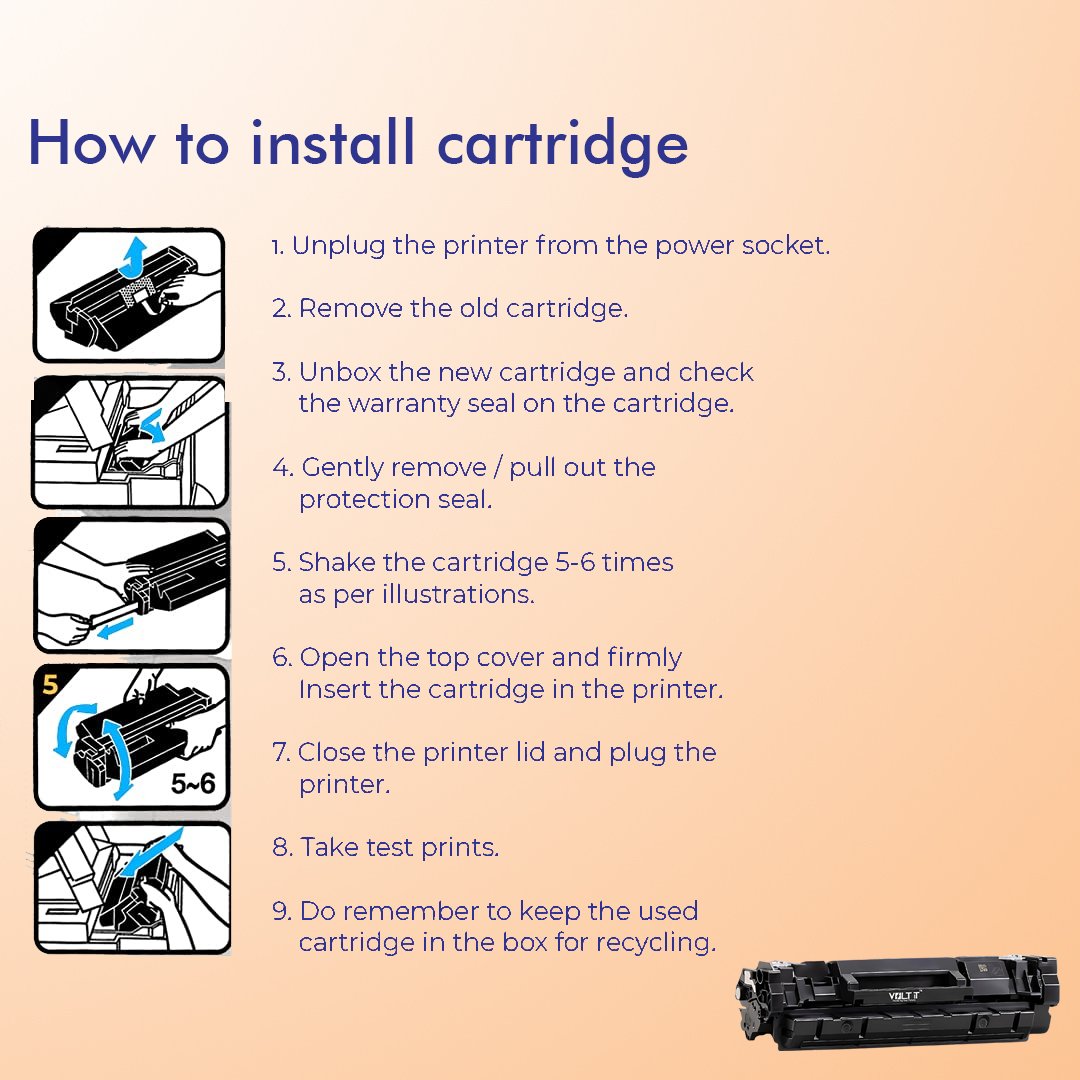 How to install cartridge

5

5~6

1. Unplug the printer from the power socket.

2. Remove the old cartridge.

3. Unbox the new cartridge and check the warranty seal on the cartridge.

4. Gently remove / pull out the protection seal.

5. Shake the cartridge 5-6 times as per illustrations.

6. Open the top cover and firmly Insert the cartridge in the printer.

7. Close the printer lid and plug the printer.

8. Take test prints.

9. Do remember to keep the used cartridge in the box for recycling.

VOLT IT